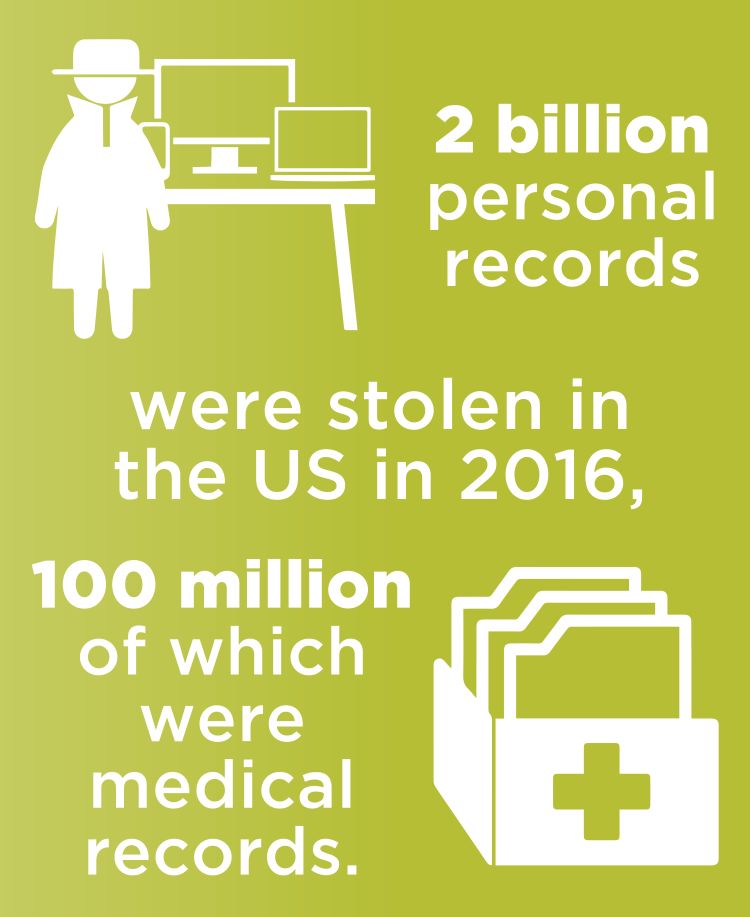 2 billion personal records

were stolen in the US in 2016,

100 million of which were medical records.